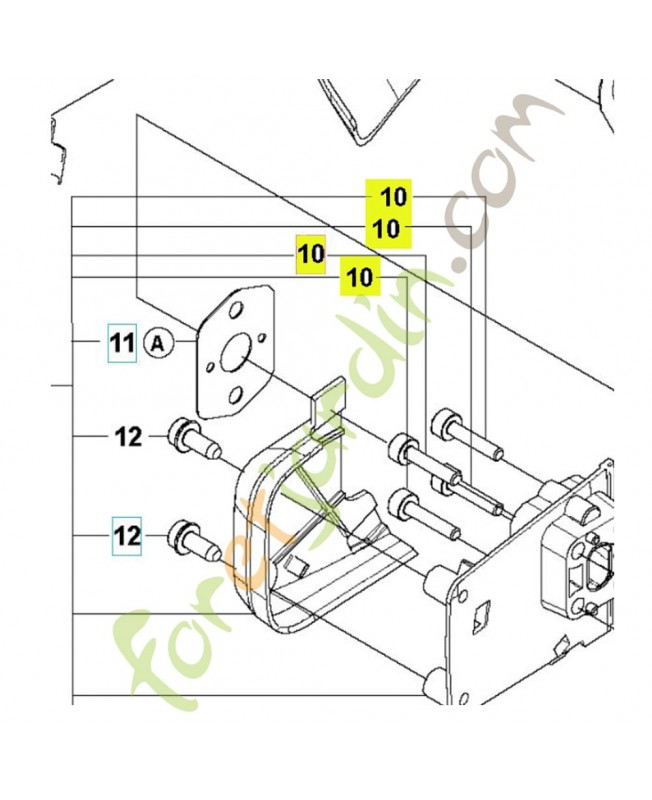 10
10
10
10
11 A
12
12
foretjardin.com