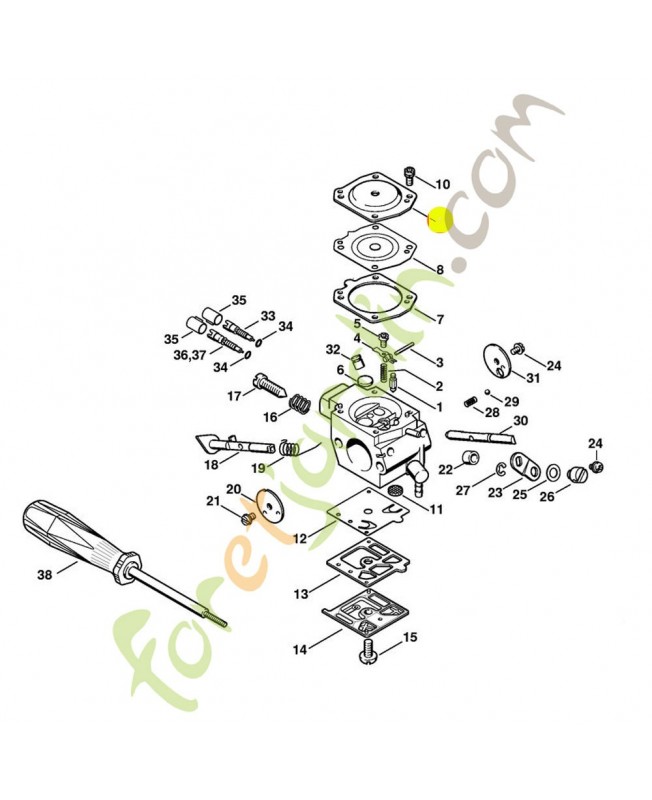 10
8
7
35
33
34
35
36,37
34
5
4
3
32
6
2
1
24
31
29
28
17
16
30
18
19
22
24
27
23
25
26
20
21
11
12
38
13
14
15
foretjardin.com