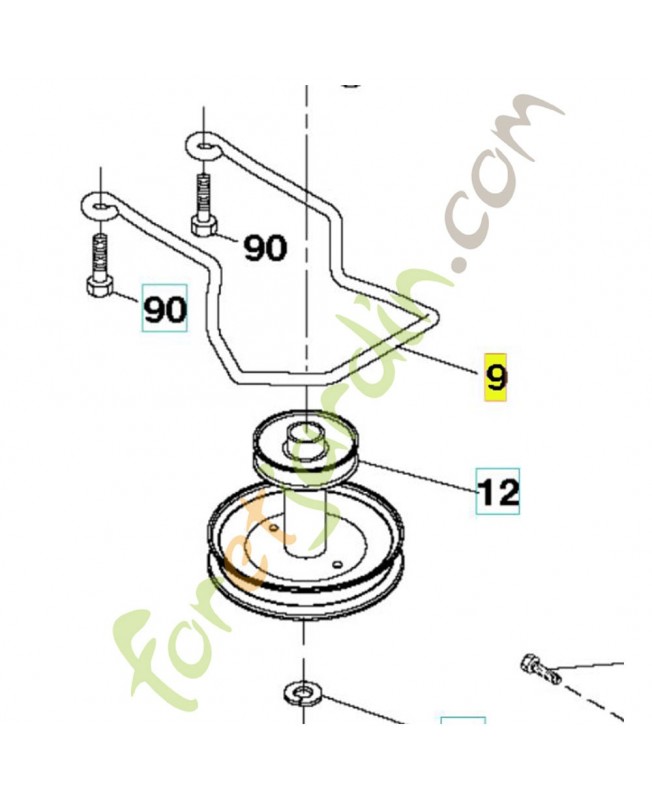 90

90

9

12

ForetJardin.com