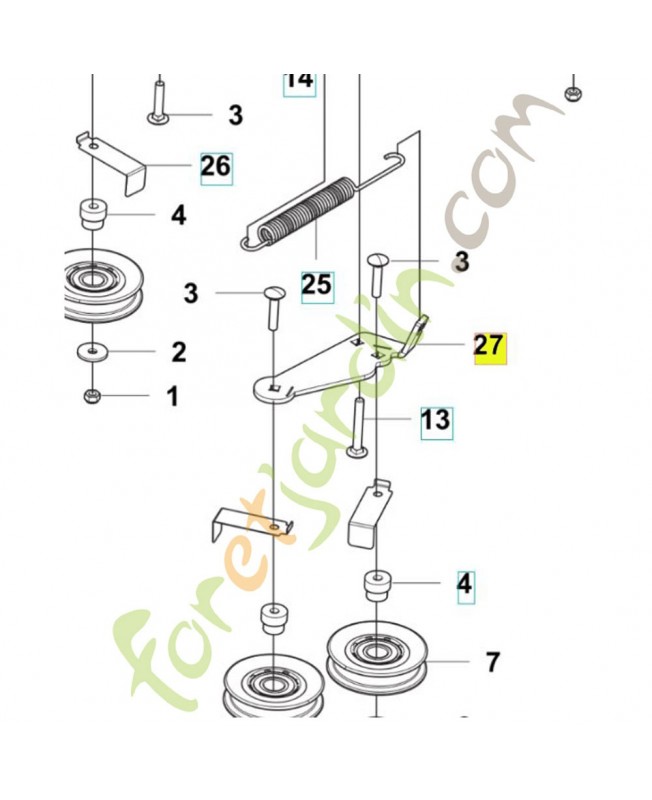 14
3
26
4
25
3
3
27
2
1
13
4
7
foretjardin.com