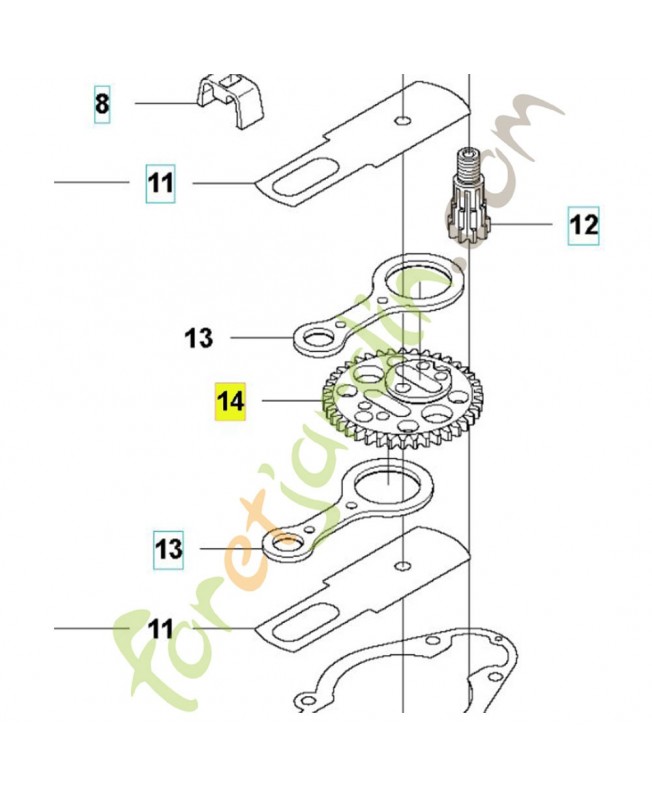 8
11
12
13
14
13
11
foretjardin.com