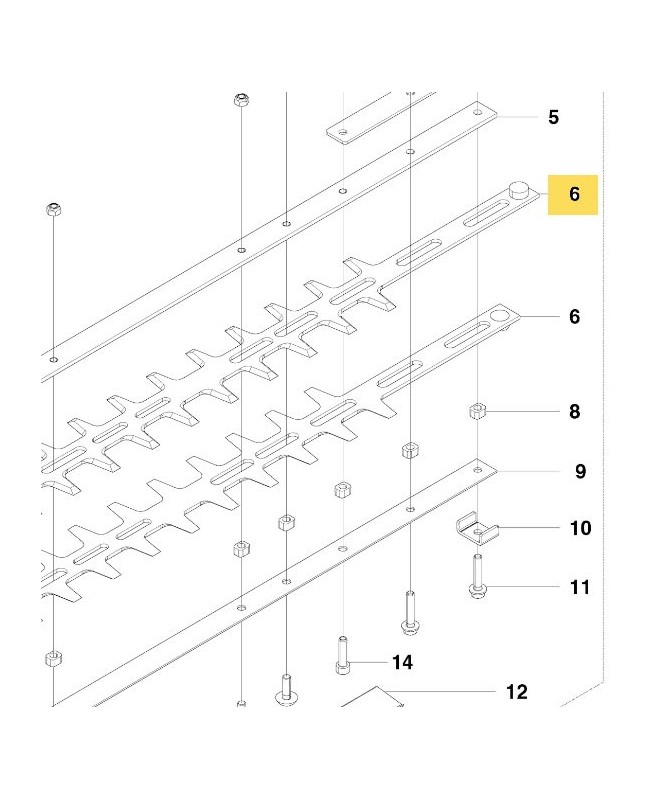 5
6
6
8
9
10
11
14
12