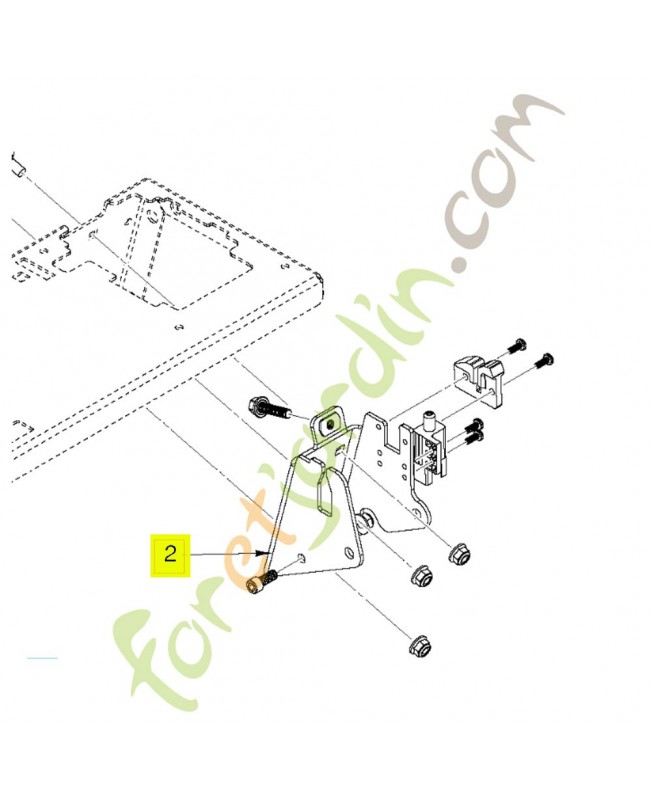 2

foret'jardin.com