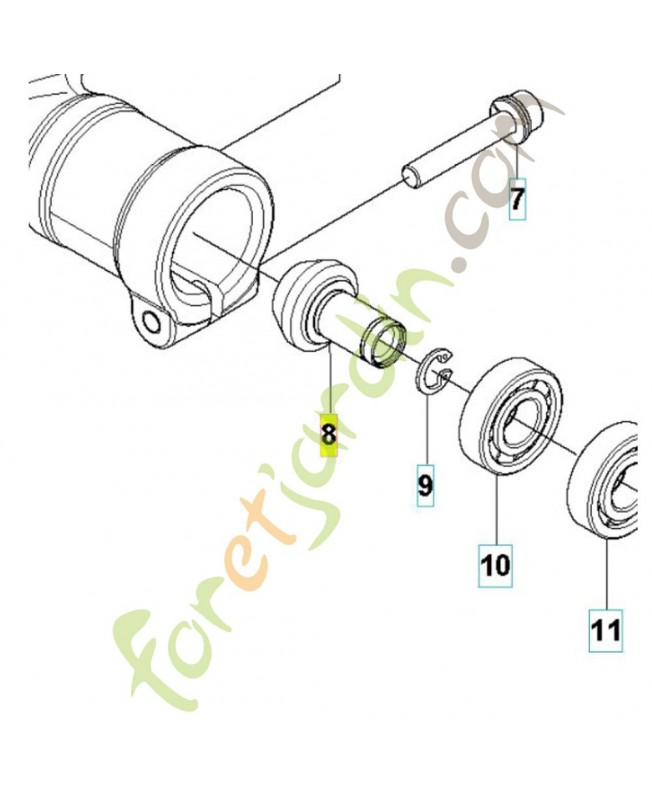 7

8

9

10

11

foretjardin.com