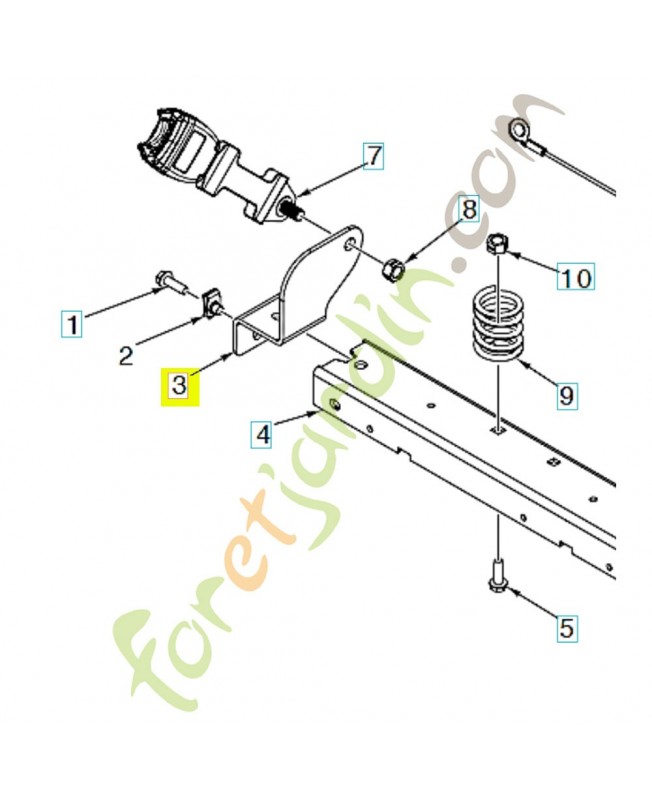 7
8
10
1
2
3
9
4
5
foretjardin.com