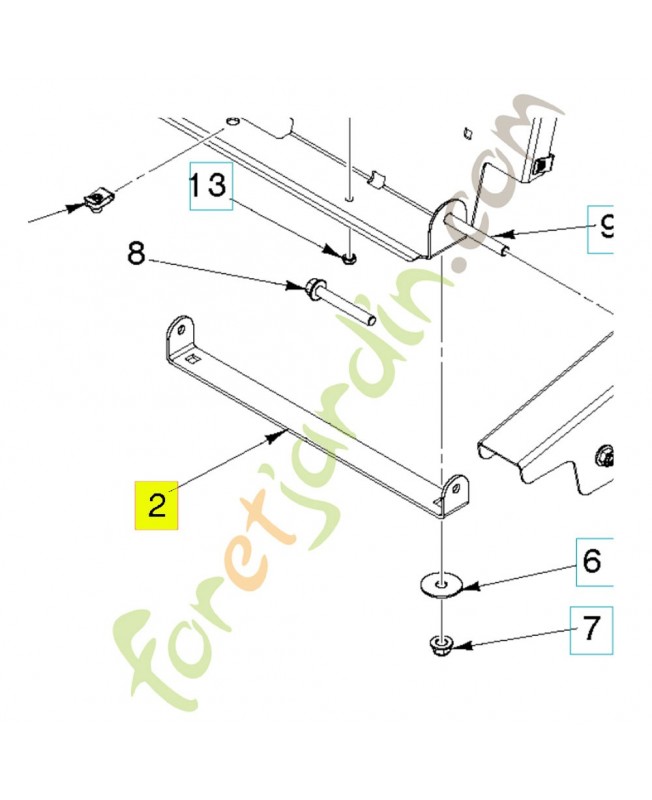 13
9
8
2
6
7
foretjardin.com