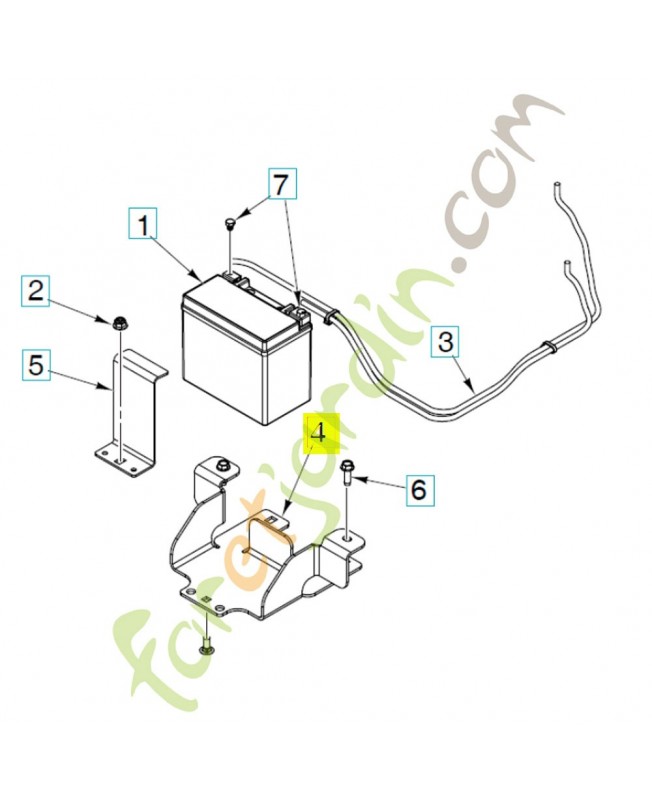 7
1
2
5
3
4
6
foretjardin.com