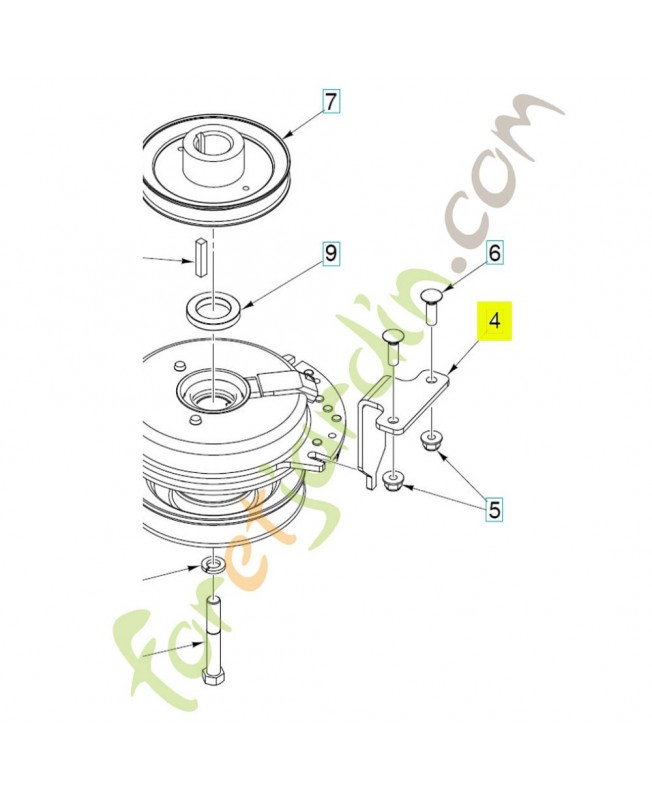 7
9
6
4
5
foretjardin.com