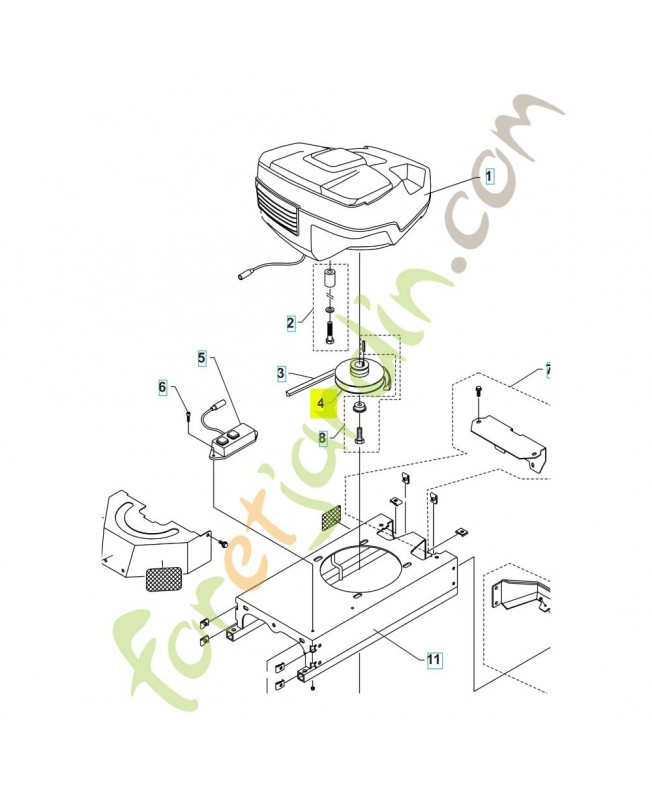 1
2
3
4
5
6
7
8
11
foretjardin.com