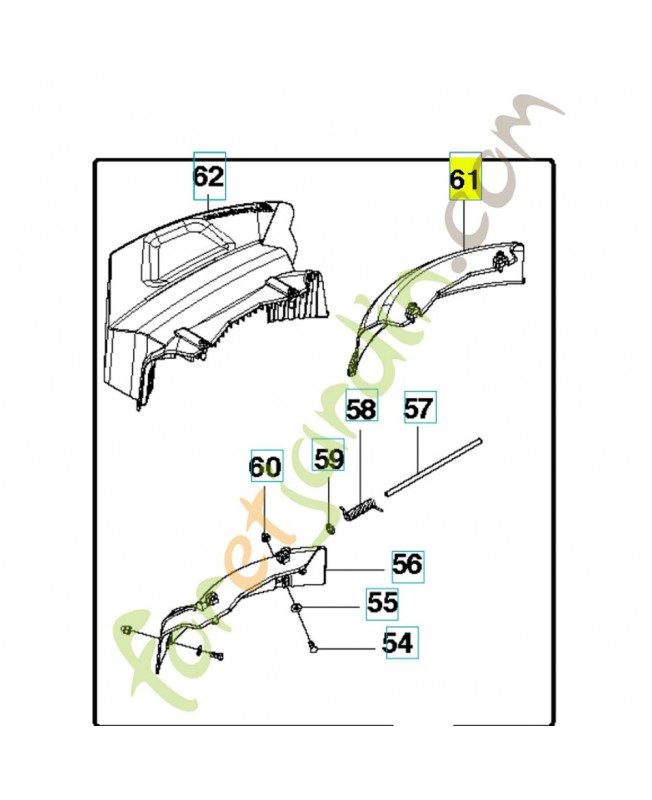 62
61
58
57
60
59
56
55
54
foretjardin.com