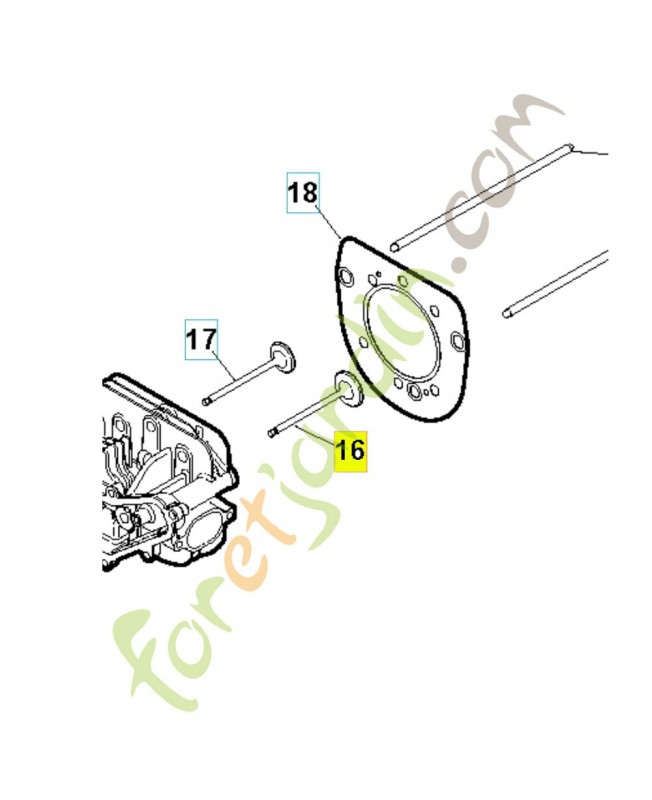 18

17

16

foretjardin.com