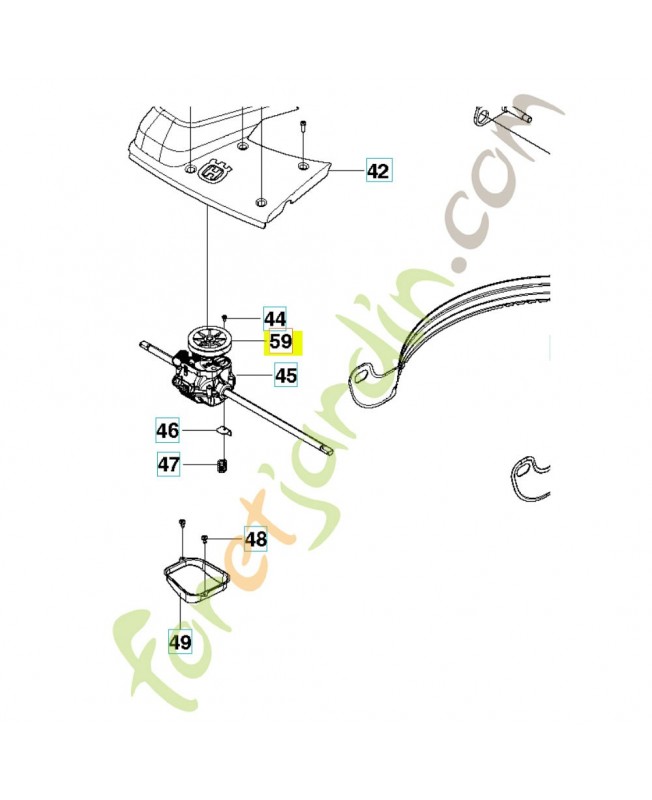 42
44
59
45
46
47
48
49
foretjardin.com