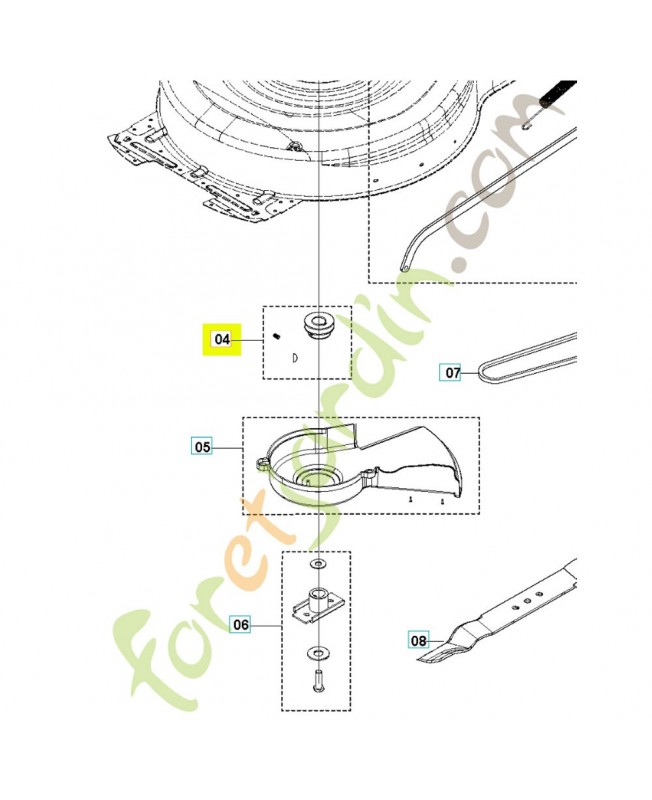 04
07
05
06
08
foretjardin.com