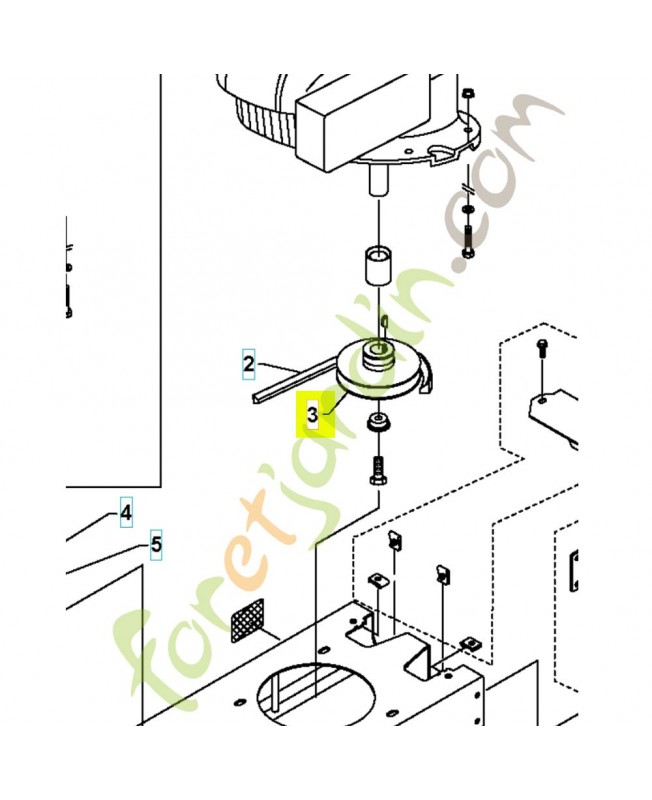 2
3
4
5
foretjardin.com