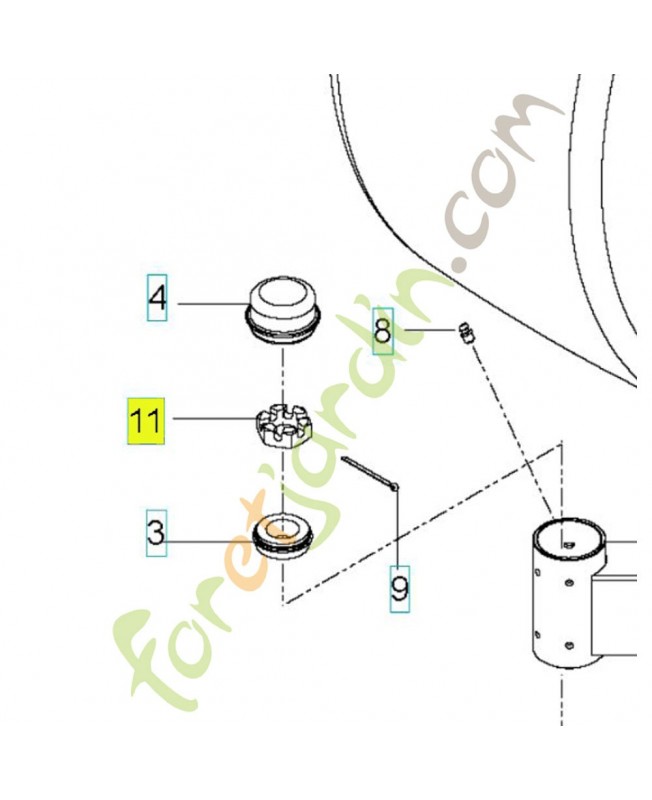 4

8

11

3

9

foretjardin.com