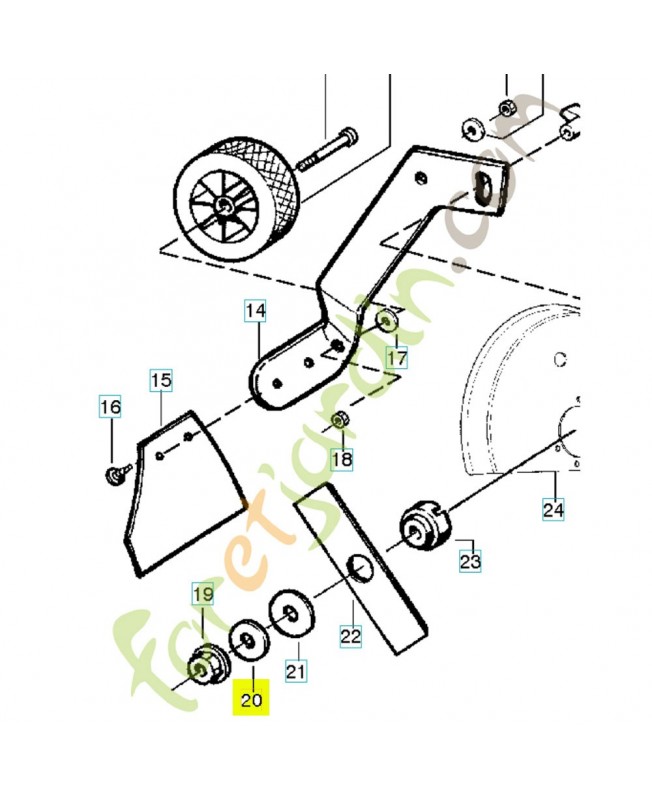 14
17
15
16
18
C
24
23
19
22
21
20
foretjardin.com