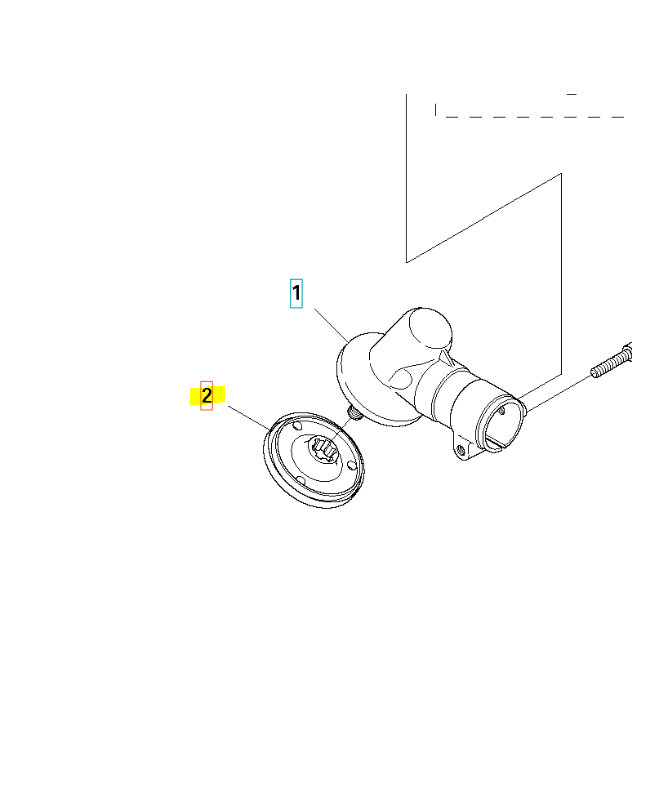 1

2