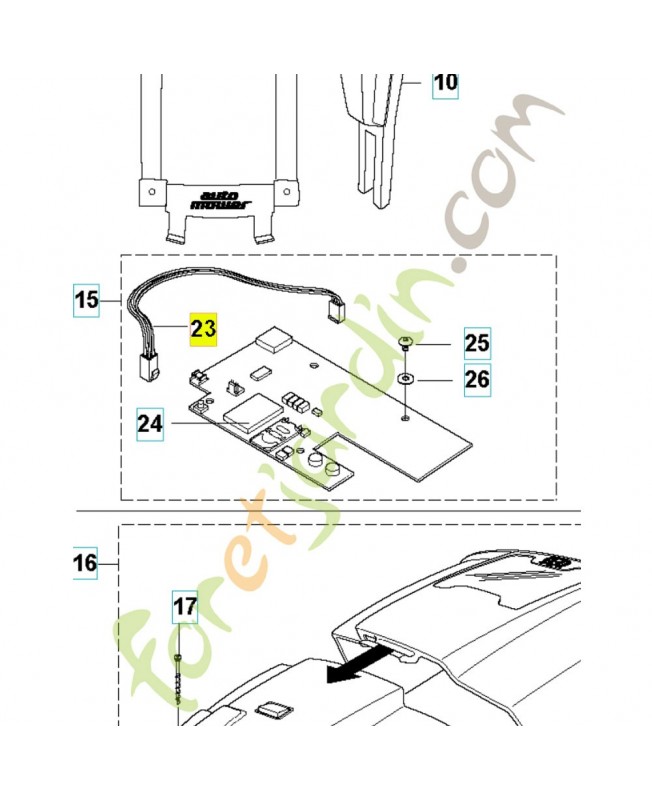 10

auto mower

15

23

25

26

24

16

17

foretjardin.com