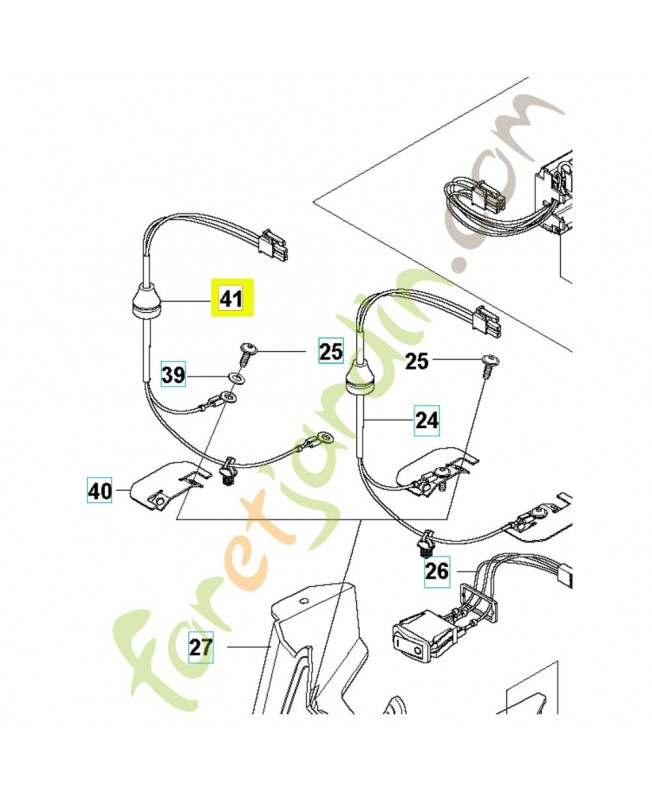 41

25

39

25

24

40

26

27

foretjardin.com