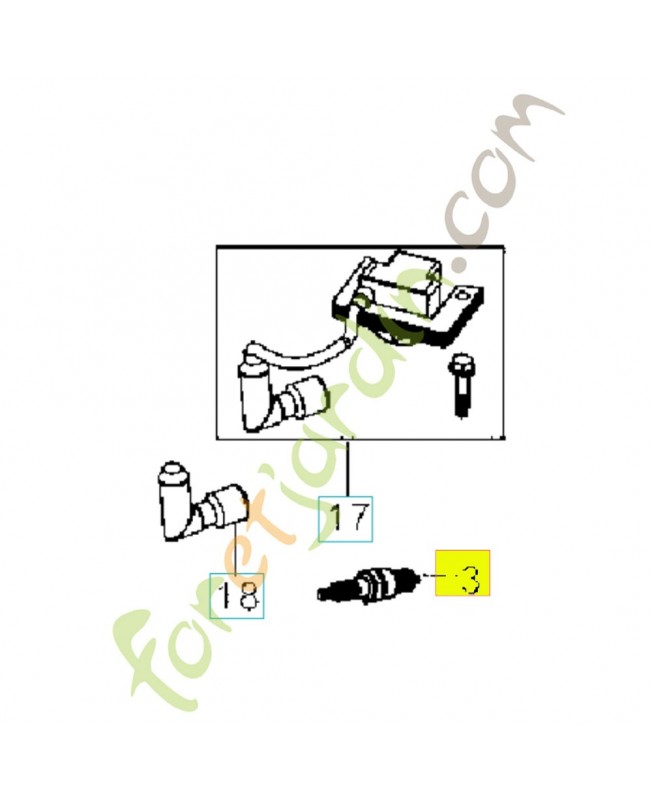 17

18

3

foretjardin.com