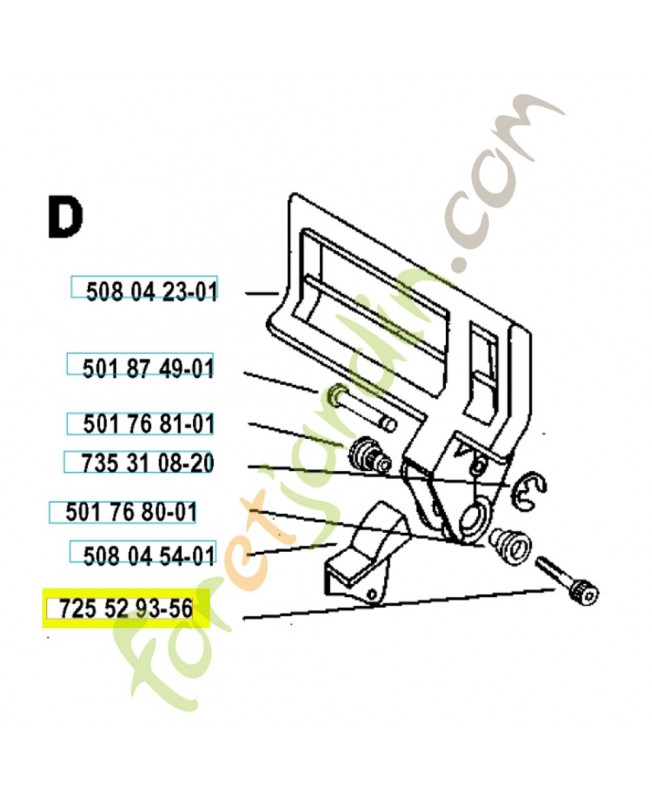 D

508 04 23-01

501 87 49-01

501 76 81-01

735 31 08-20

501 76 80-01

508 04 54-01

725 52 93-56

foretjardin.com