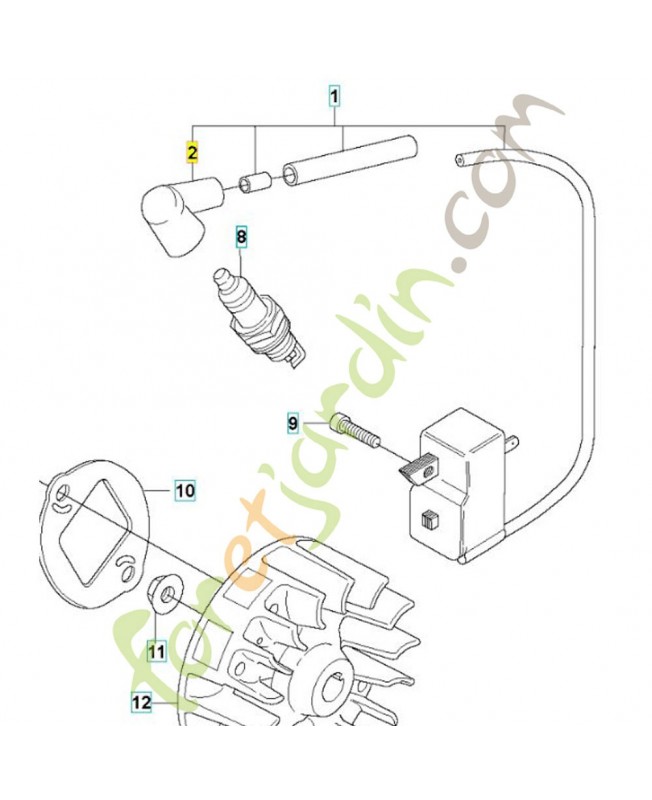 1
2
8
9
10
11
12
foretjardin.com