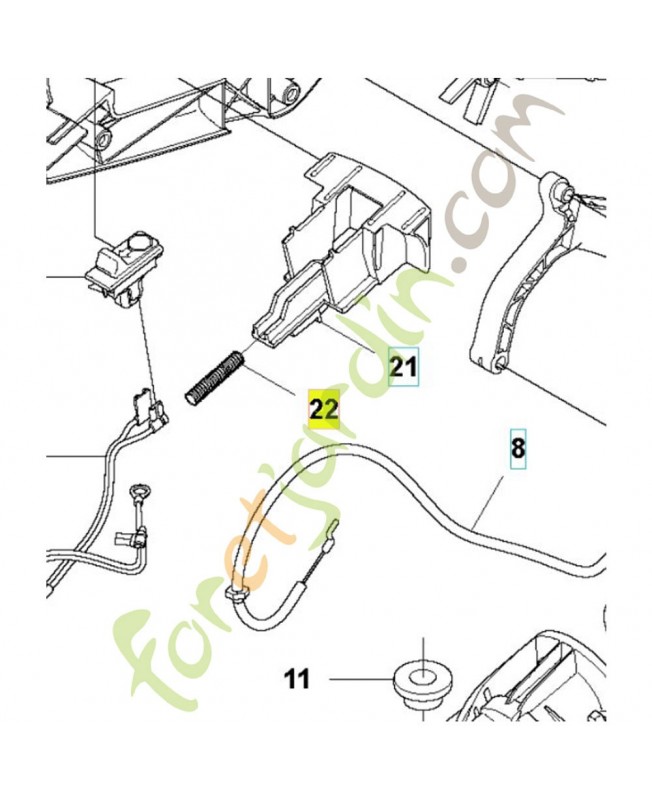 21
22
8
11
foretjardin.com