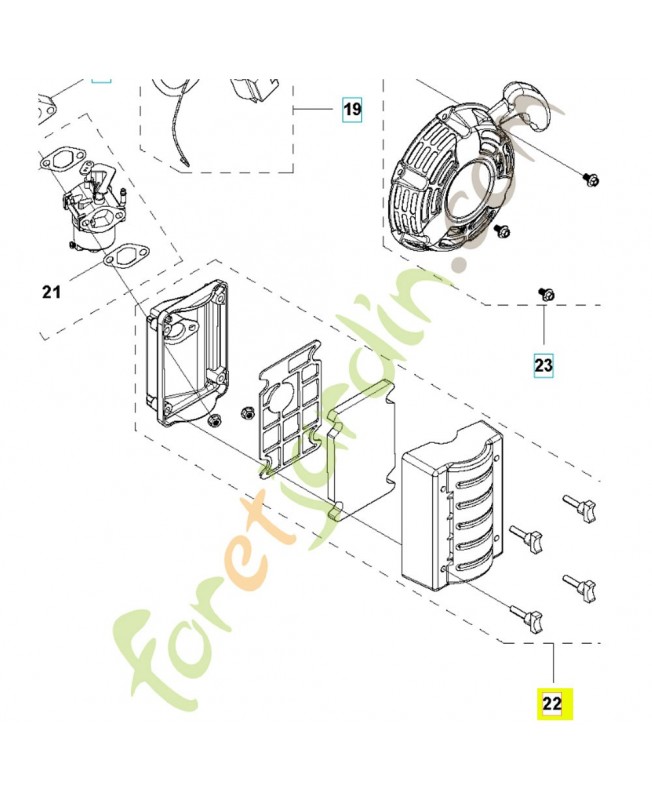 19

21

23

22

foretjardin.com