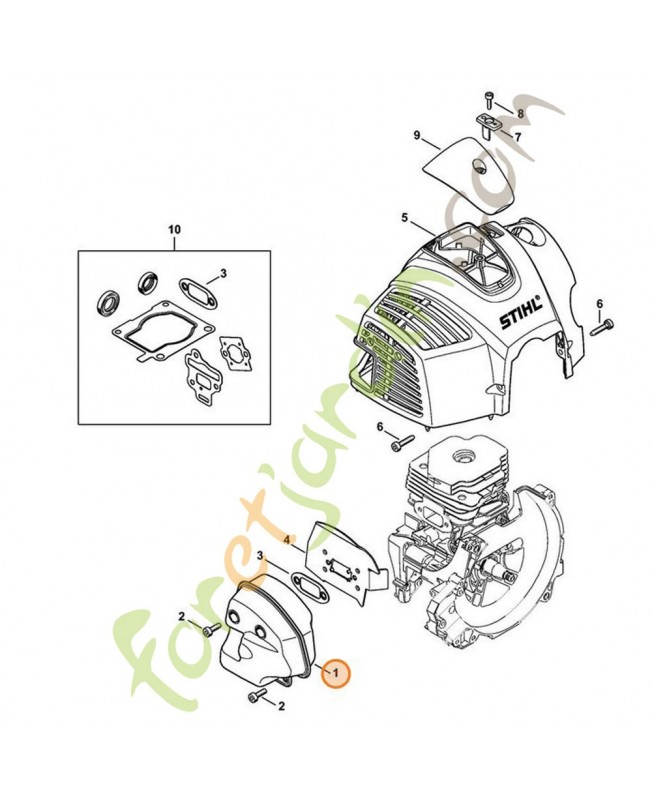 8
7
9
5
10
3
STIHL
6
6
4
3
2
1
2
foretjardin.com