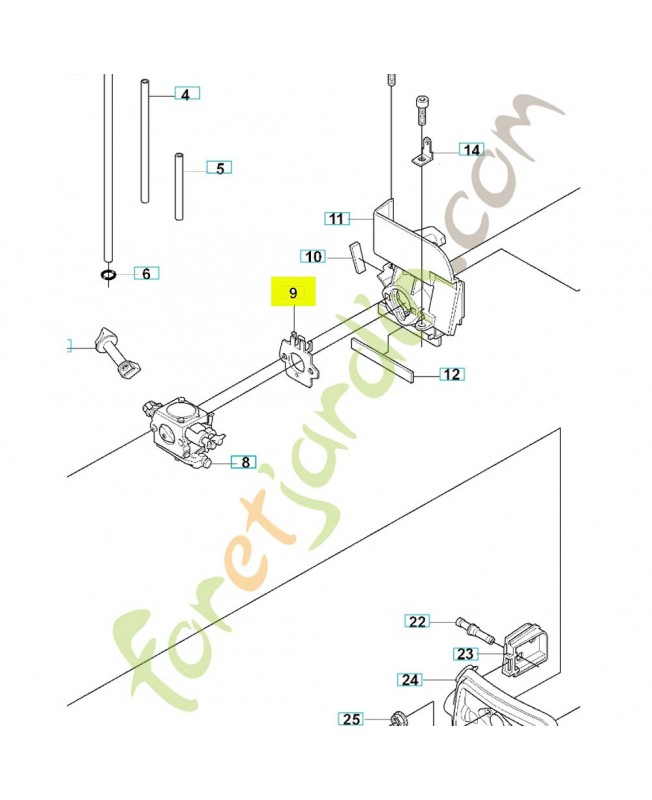 4
5
14
11
10
6
9
12
8
22
23
24
25
foretjardin.com