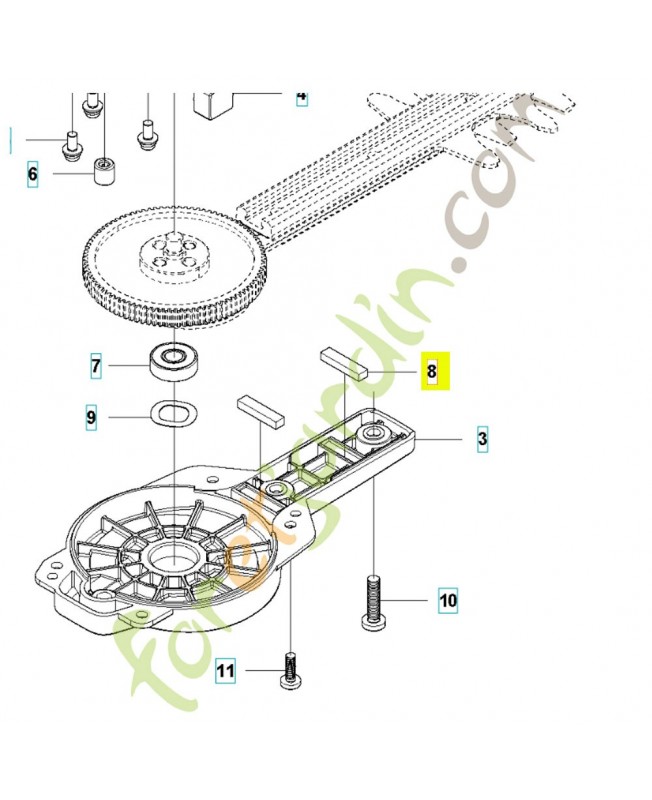 4
6
7
8
9
3
10
11
foretjardin.com