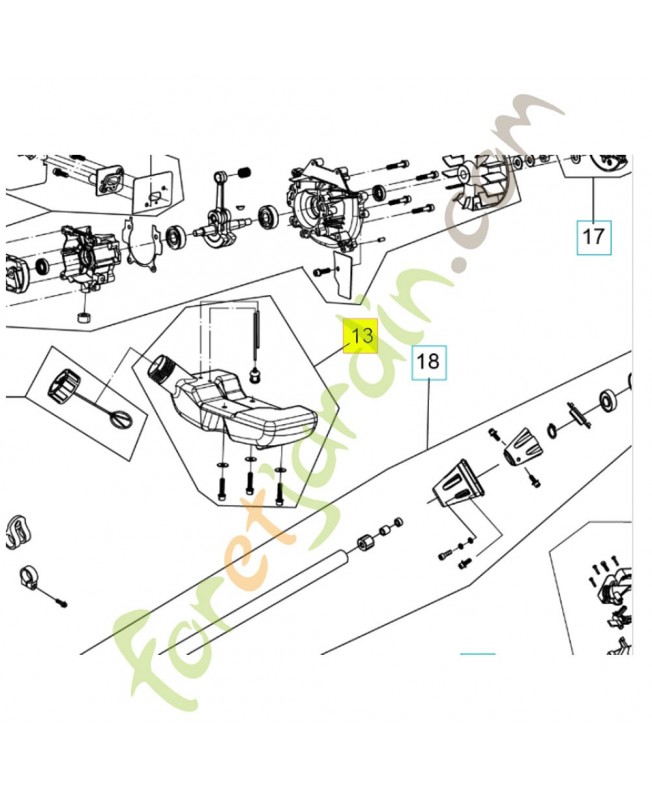 17

13

18

foretjardin.com