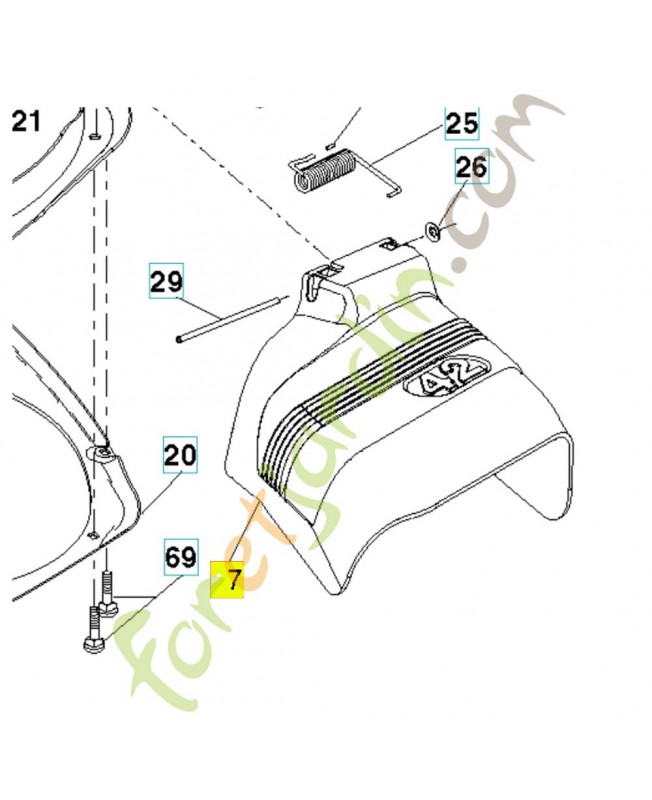 21
25
26
29
42
20
69
7
foretjardin.com