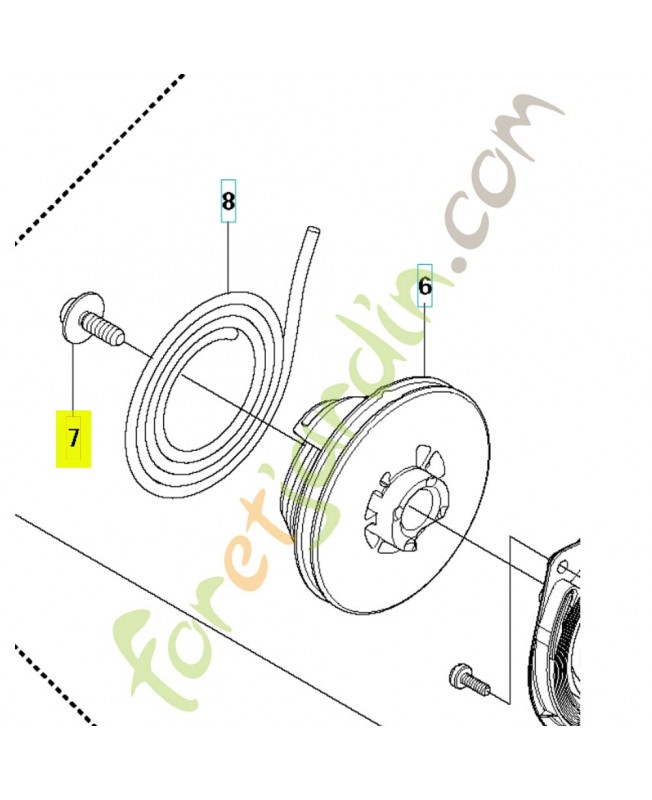 8

6

7

foret'jardin.com