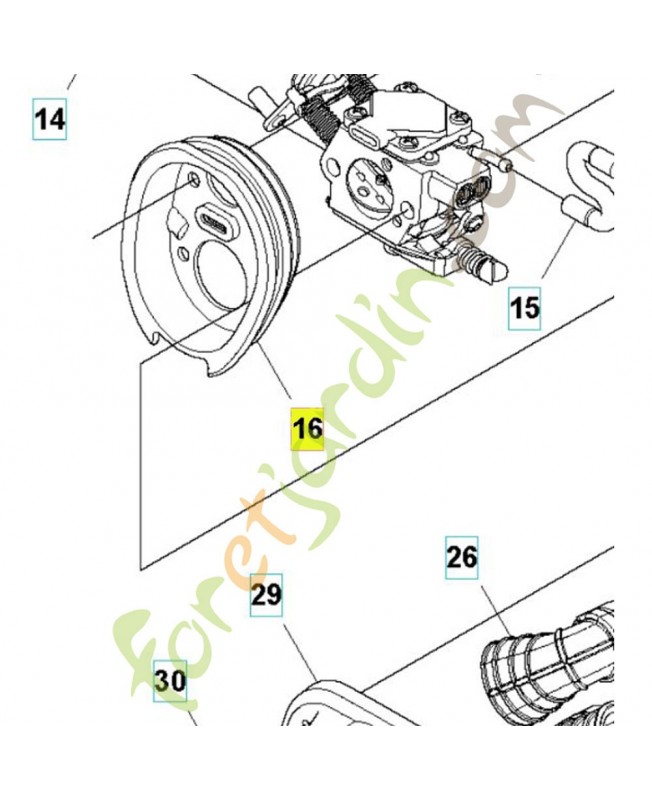 14

15

16

26

29

30

Foretjardin.com