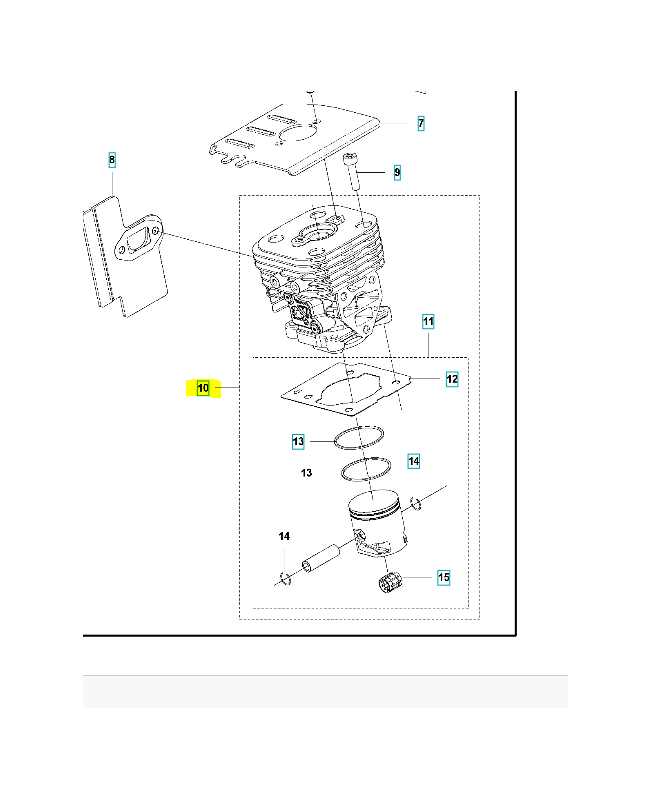 7
8
9
11
10
12
13
14
13
14
15