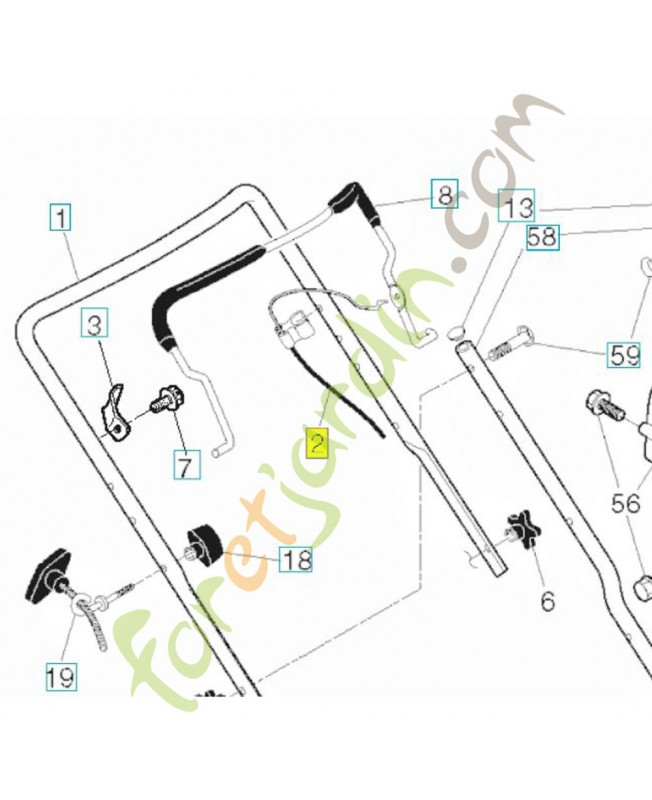 1
8
13
58
3
59
7
2
56
18
6
19
foretjardin.com