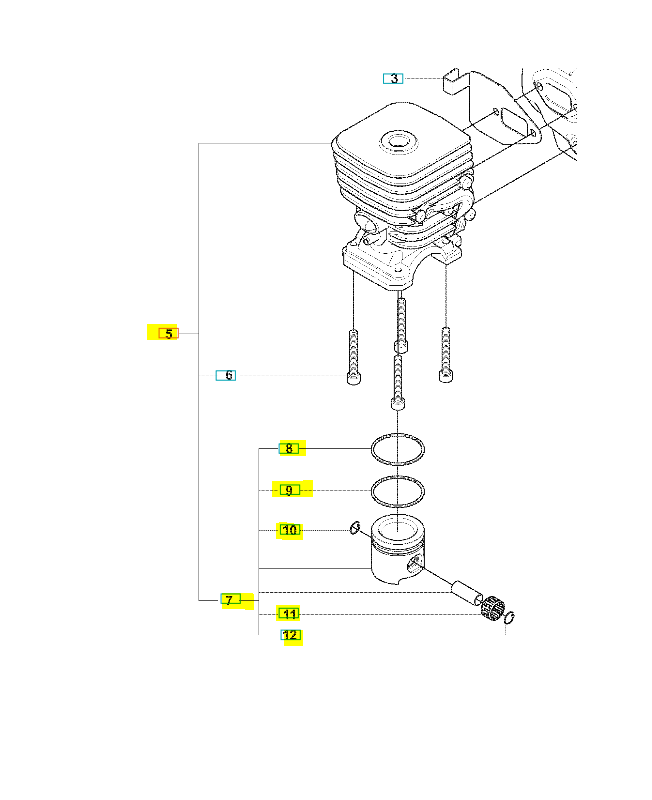 3
5
6
8
9
10
7
11
12