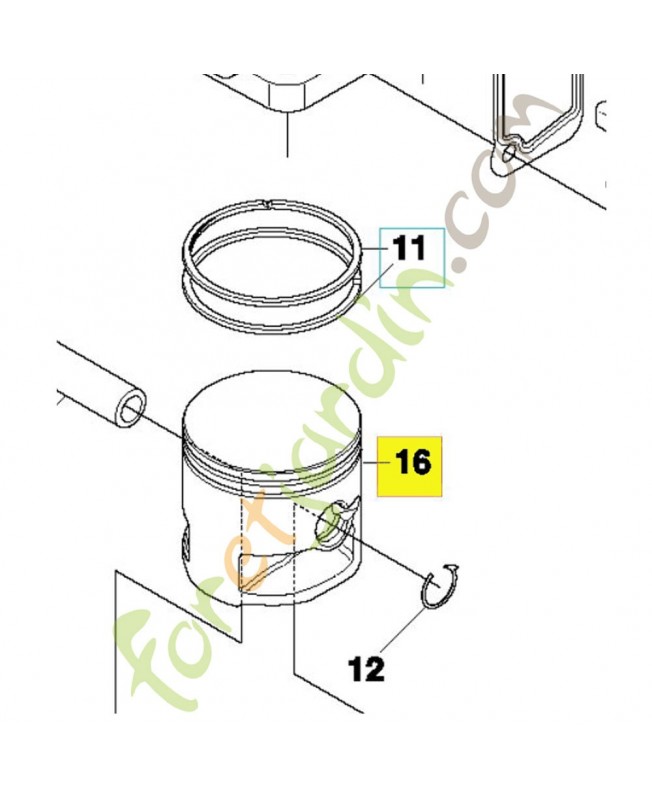 11

16

12

foretjardin.com