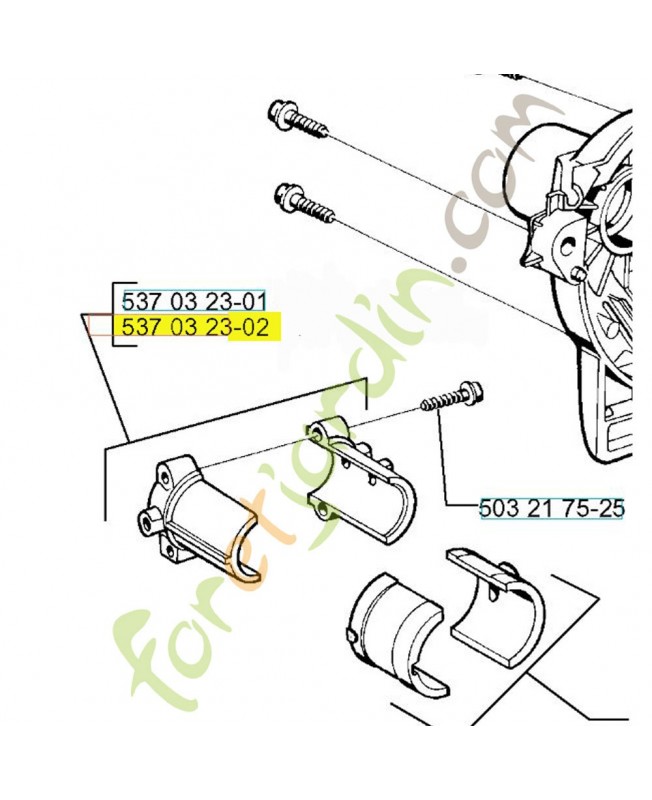 537 03 23-01
537 03 23-02

503 21 75-25

foretjardin.com