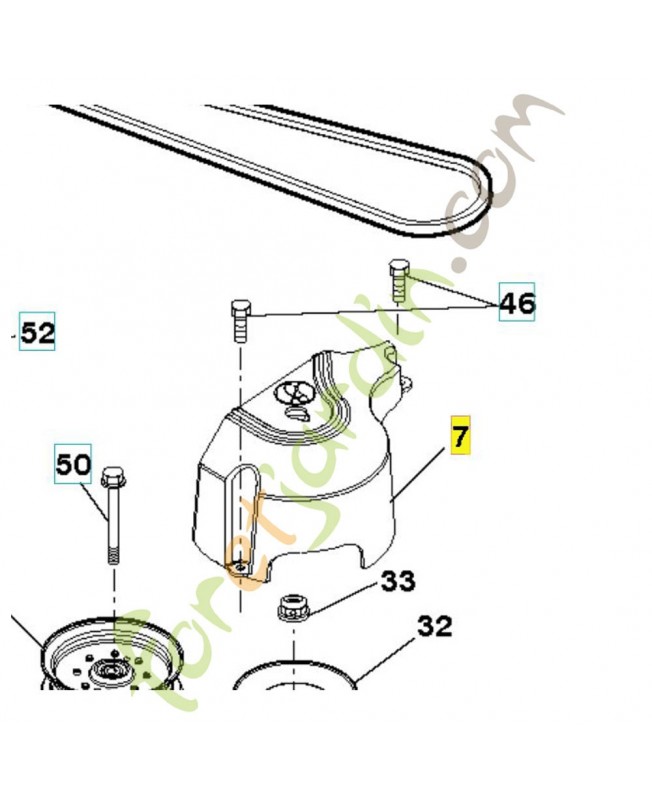 46
52
7
50
33
32
foretjardin.com