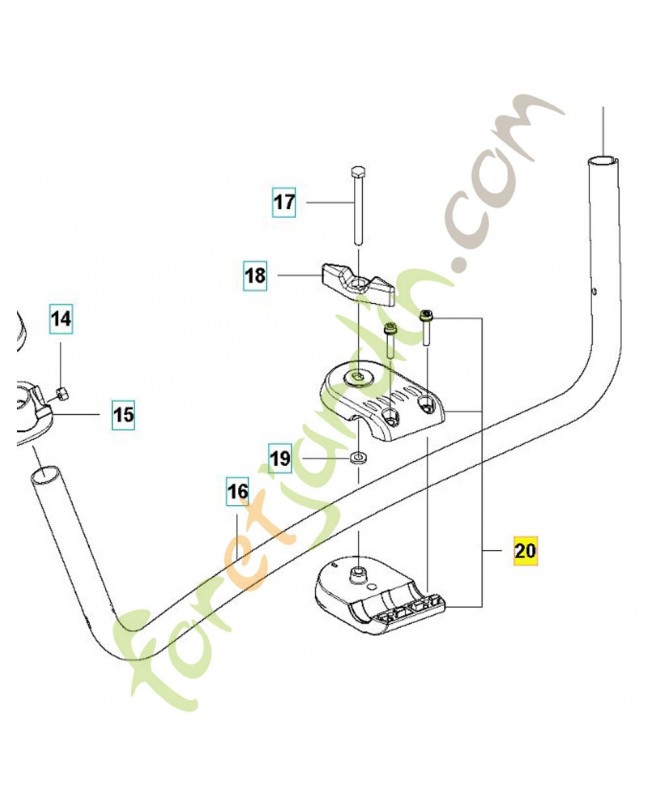 17

18

14

15

19

16

20

foretjardin.com