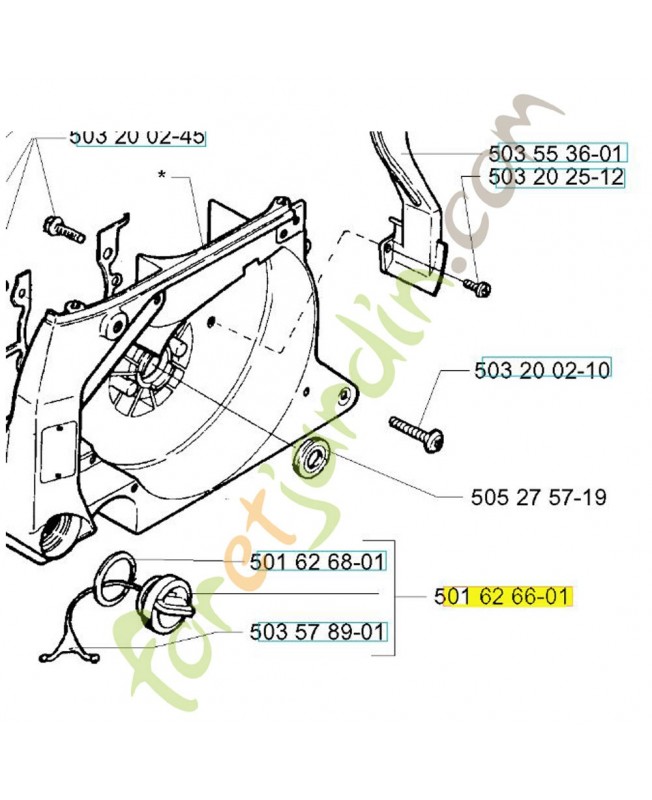 503 20 02-45

*

503 55 36-01
503 20 25-12

503 20 02-10

505 27 57-19

501 62 68-01

501 62 66-01

503 57 89-01

foretjardin.com