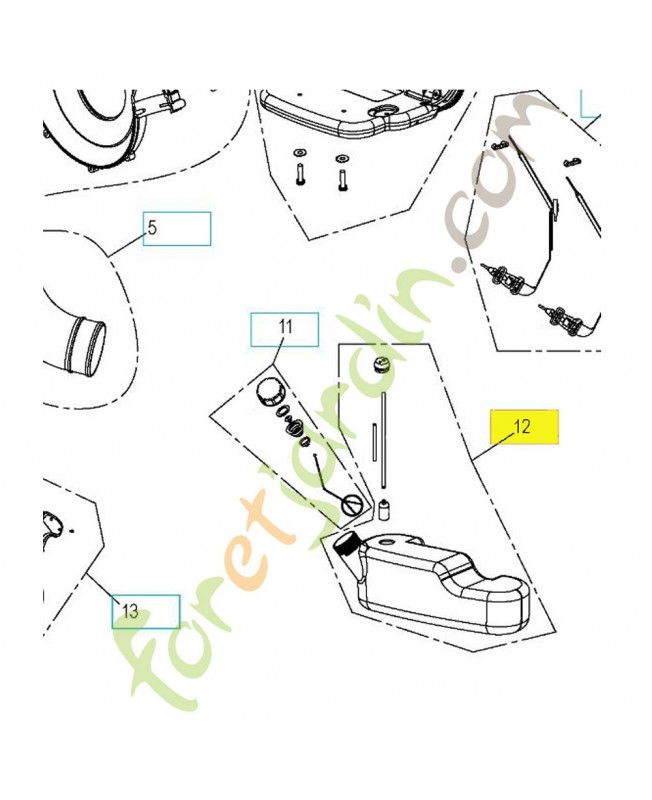 5

11

12

13

foretjardin.com