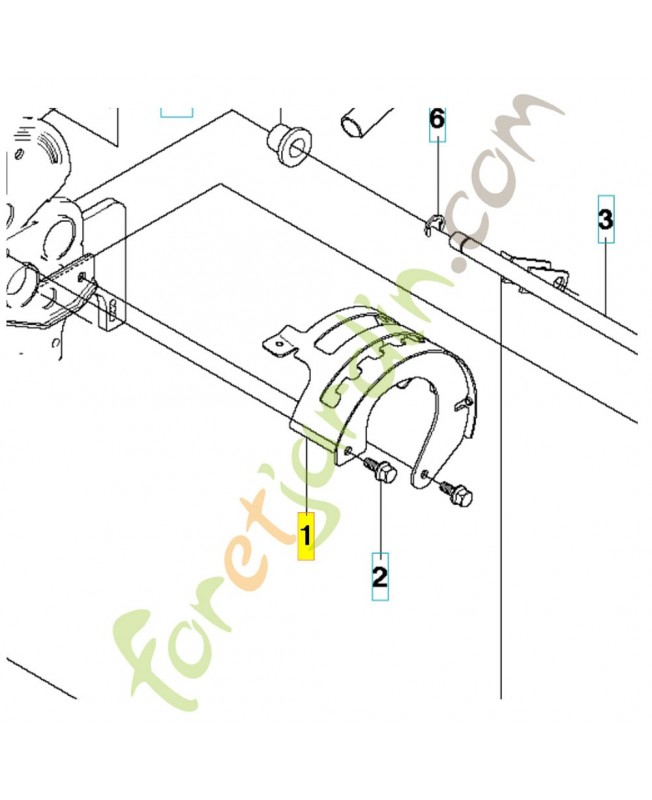 6

3

1

2

foretjardin.com