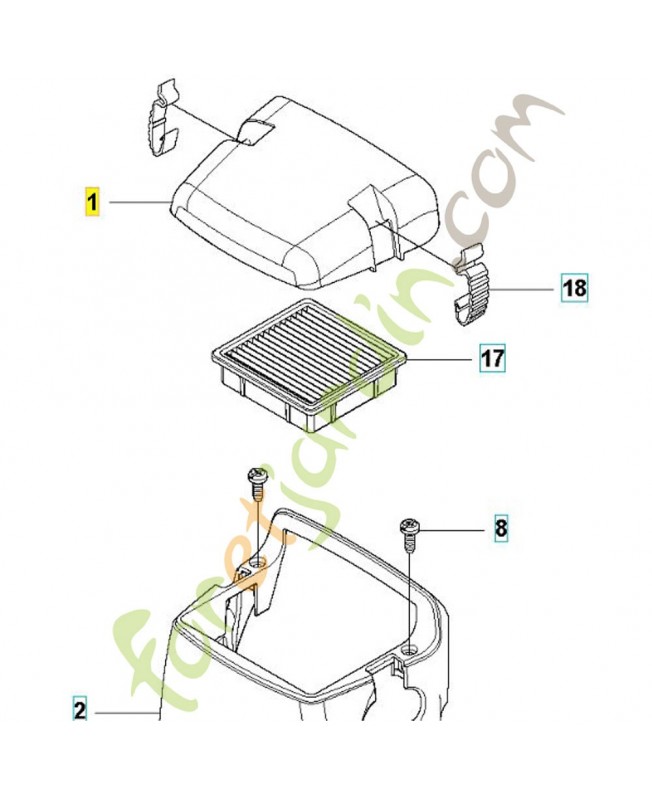 1

18

17

8

2

foretjardin.com