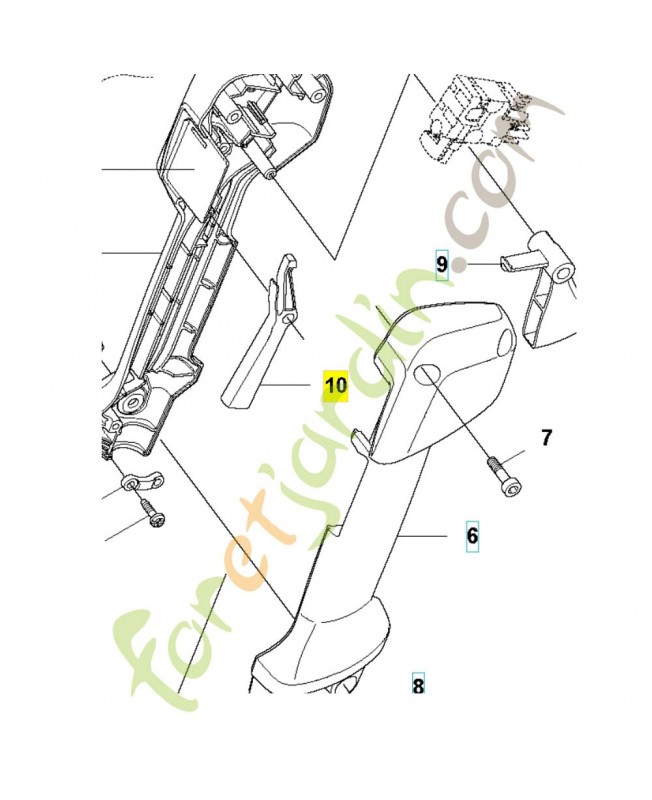 9
10
7
6
8
foretjardin.com