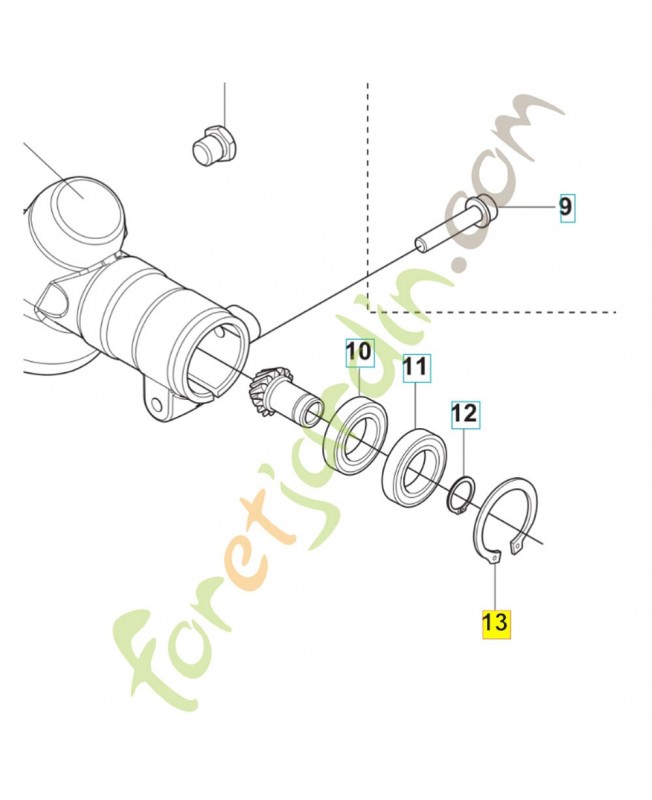 9
10
11
12
13
foretjardin.com