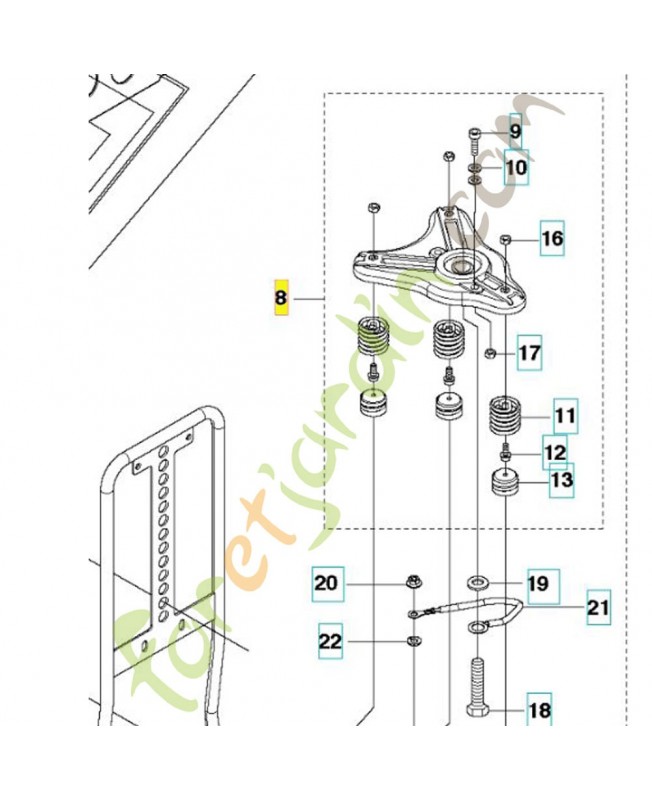 9
10
16
8
17
11
12
13
20
19
21
22
18
foretjardin.com