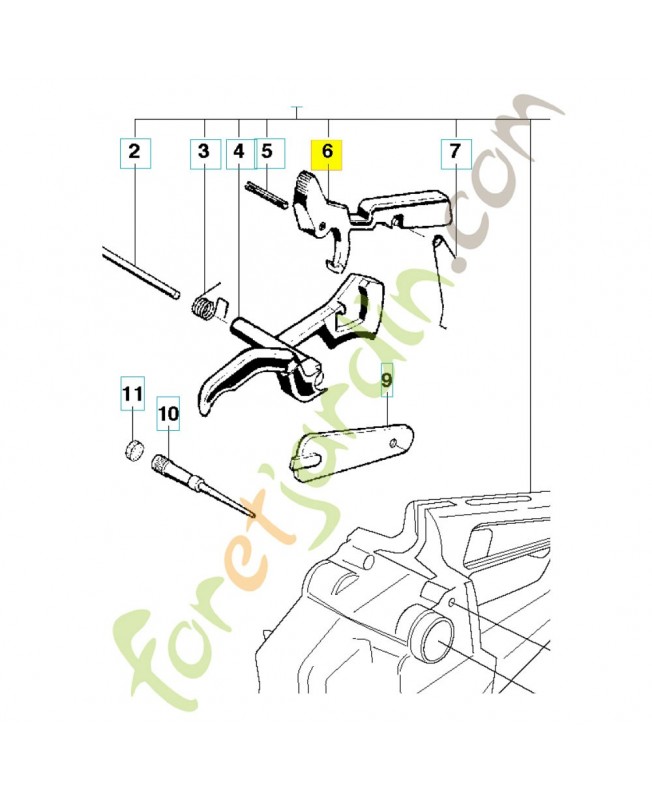 2
3
4
5
6
7
9
11
10
foretjardin.com